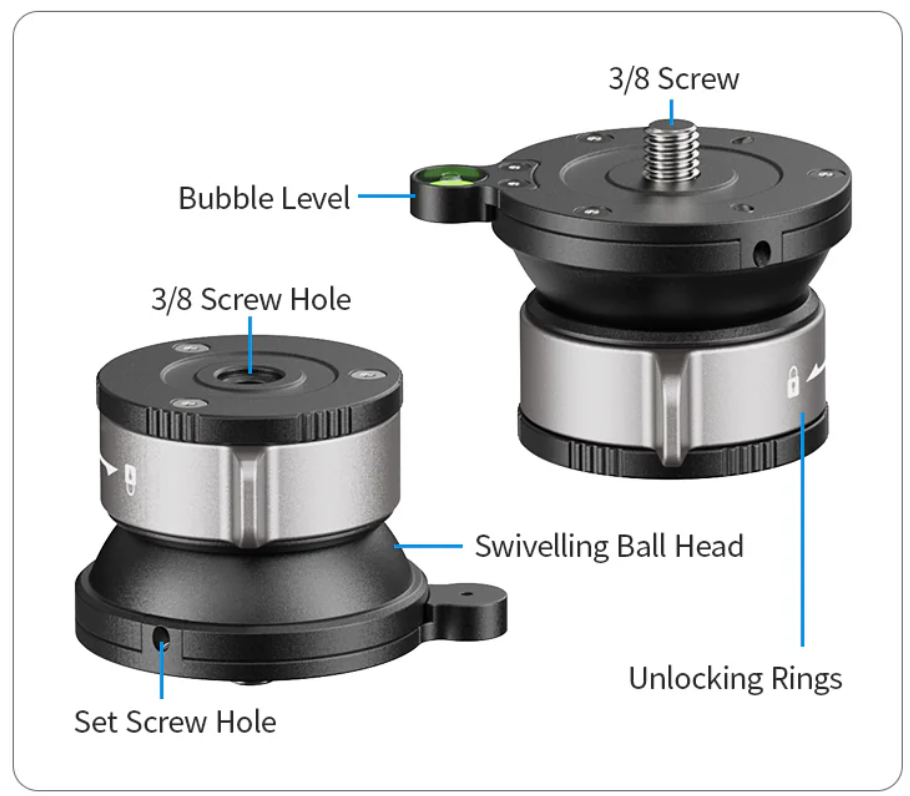 3/8 Screw

Bubble Level

3/8 Screw Hole

Swivelling Ball Head

Unlocking Rings

Set Screw Hole